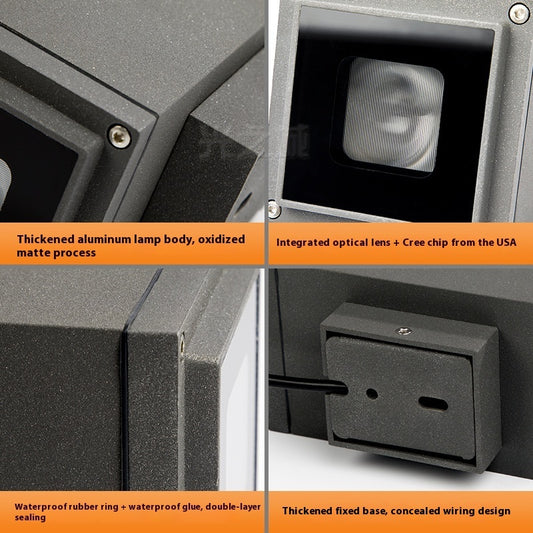 Thickened aluminum lamp body, oxidized matte process

Integrated optical lens + Cree chip from the USA

Waterproof rubber ring + waterproof glue, double-layer sealing

Thickened fixed base, concealed wiring design