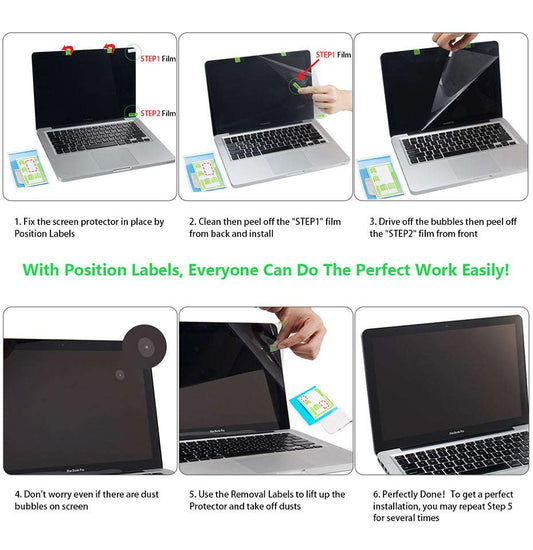 STEP1 Film

STEP2 Film

STEP1 Film

1. Fix the screen protector in place by Position Labels

2. Clean then peel off the "STEP1" film from back and install

3. Drive off the bubbles then peel off the "STEP2" film from front

With Position Labels, Everyone Can Do The Perfect Work Easily!

MacBook Pro

MacBook Pro

MacBook Pro

4. Don't worry even if there are dust bubbles on screen

5. Use the Removal Labels to lift up the Protector and take off dusts

6. Perfectly Done! To get a perfect installation, you may repeat Step 5 for several times