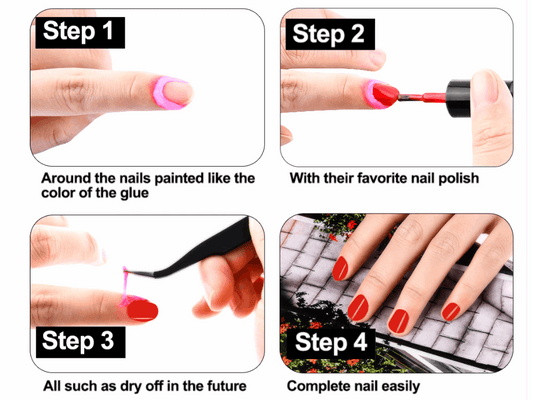 Step 1

Around the nails painted like the color of the glue

Step 2

With their favorite nail polish

Step 3

All such as dry off in the future

Step 4

Complete nail easily