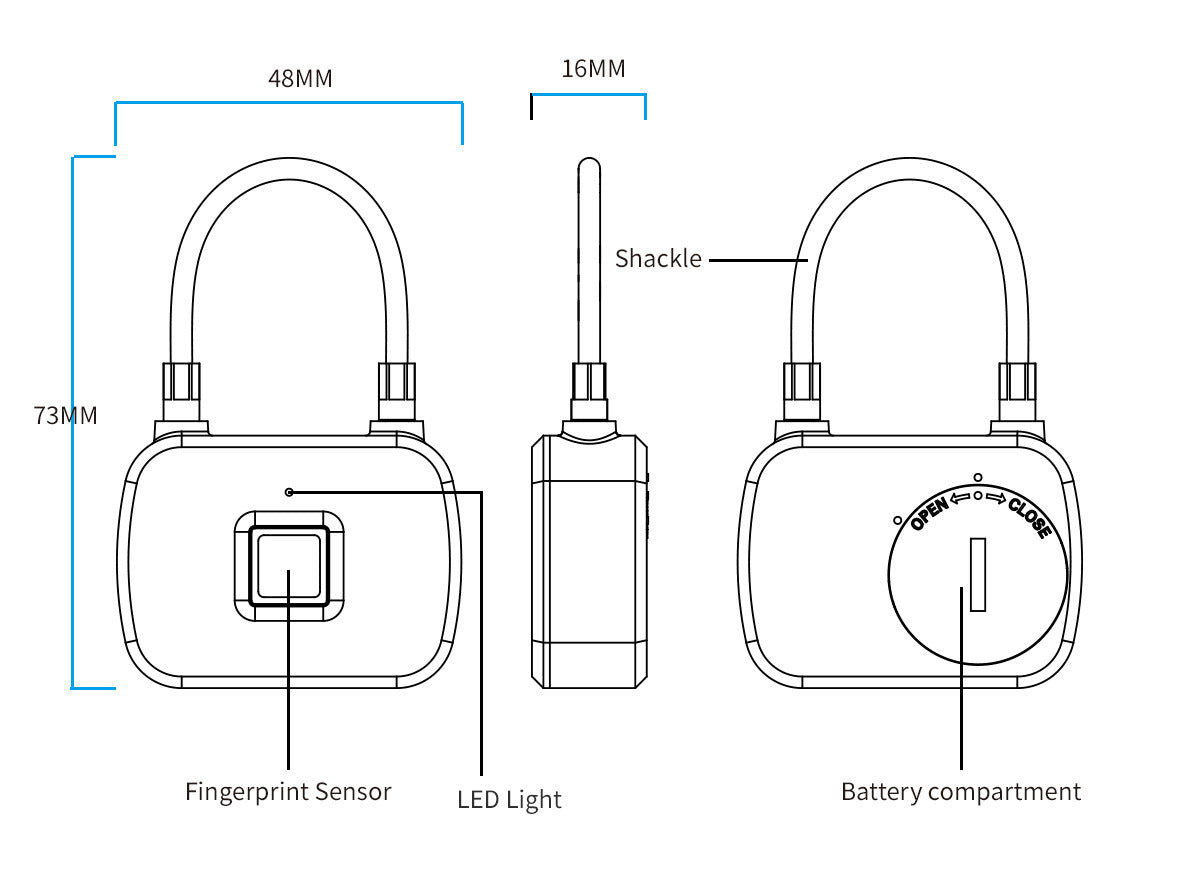 48MM

16MM

73MM

Shackle

OPEN

CLOSE

Fingerprint Sensor

LED Light

Battery compartment