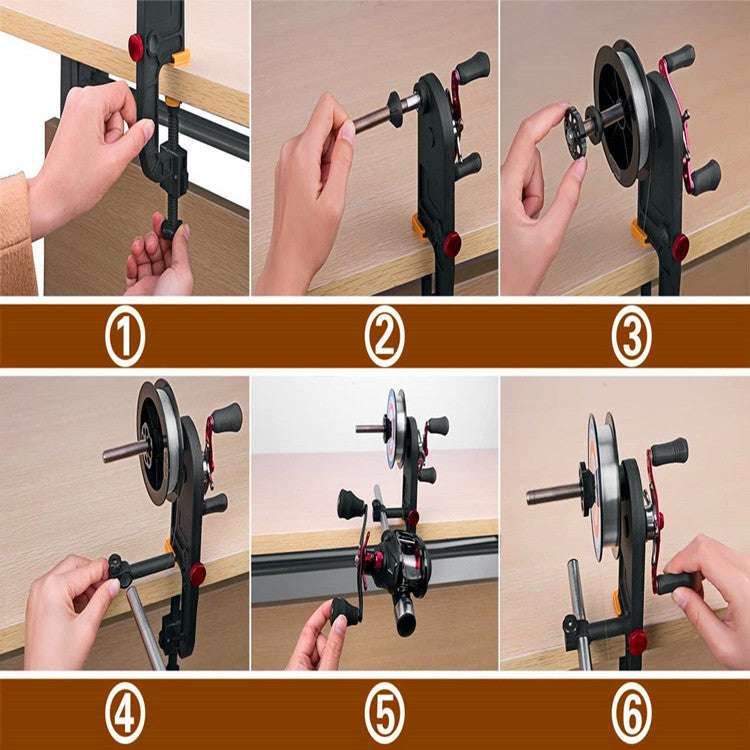 ①
②
③
④
⑤
⑥