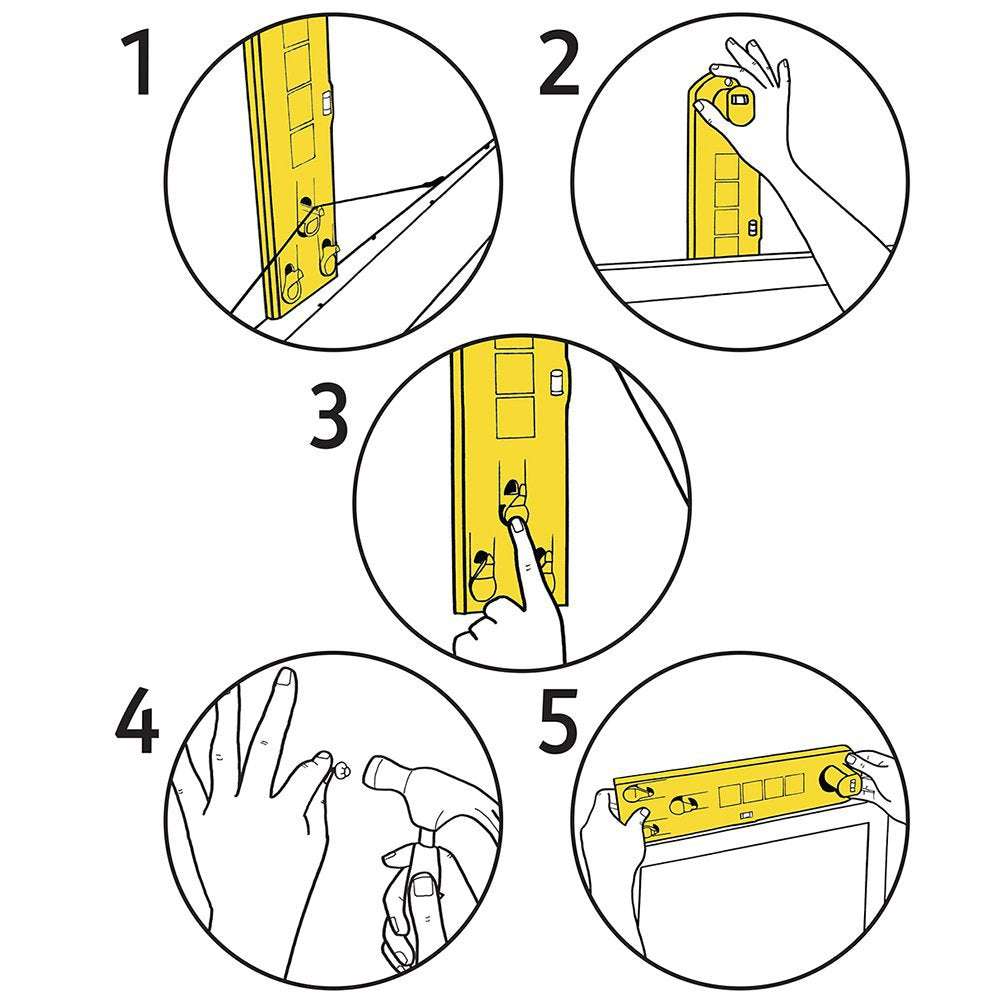 1

2

3

4

5