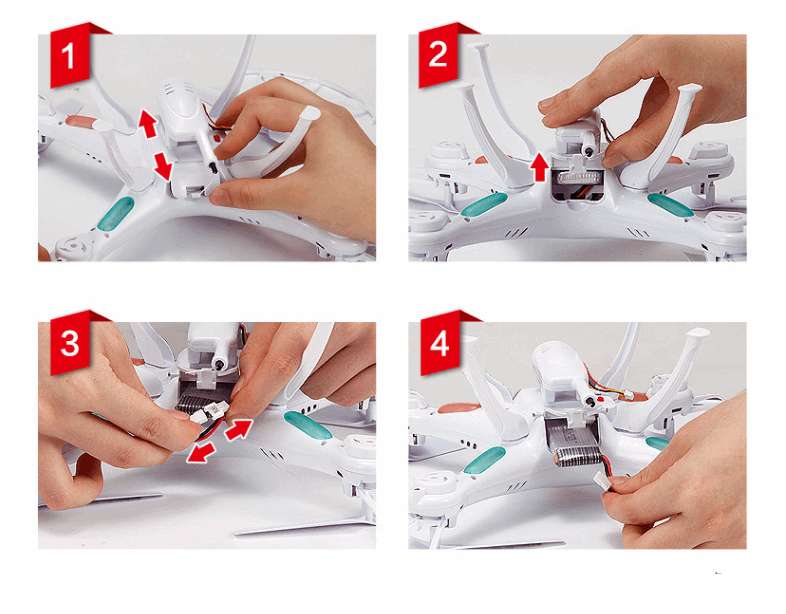 1

2

3

4