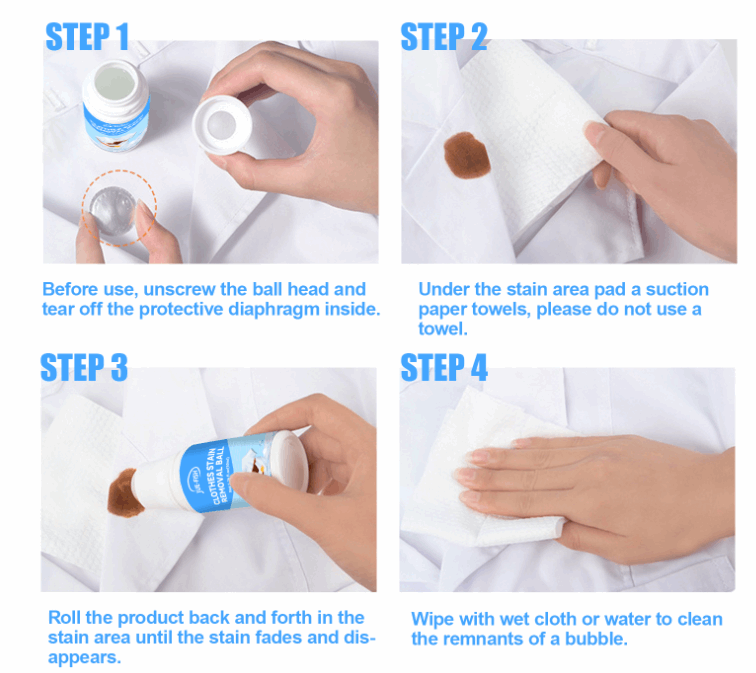 STEP 1

Before use, unscrew the ball head and tear off the protective diaphragm inside.

STEP 2

Under the stain area pad a suction paper towels, please do not use a towel.

STEP 3

CLOTHES STAIN REMOVAL BALL

Roll the product back and forth in the stain area until the stain fades and disappears.

STEP 4

Wipe with wet cloth or water to clean the remnants of a bubble.