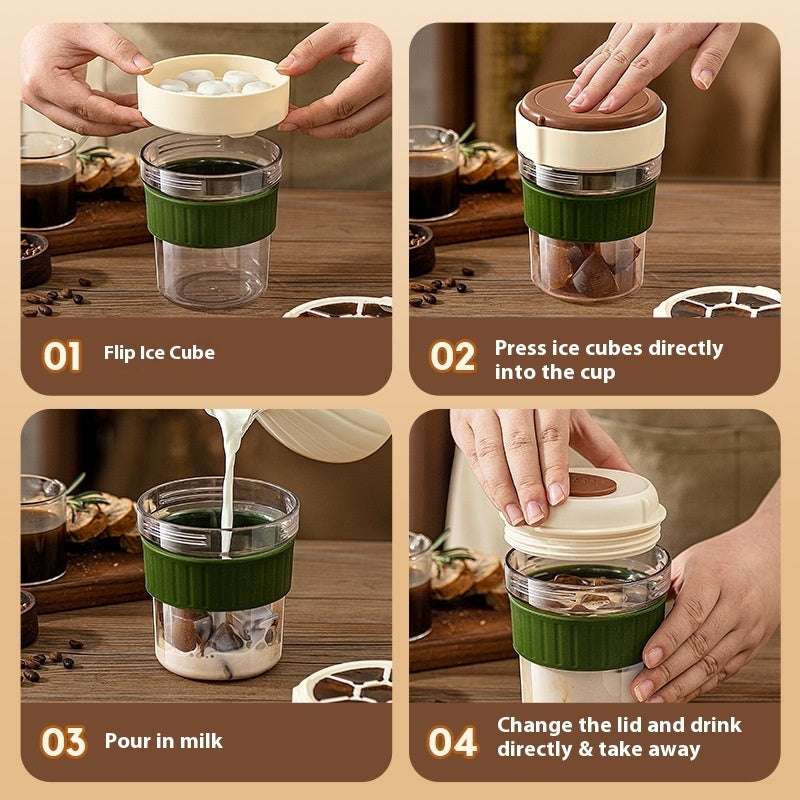 01 Flip Ice Cube

02 Press ice cubes directly into the cup

03 Pour in milk

04 Change the lid and drink directly & take away