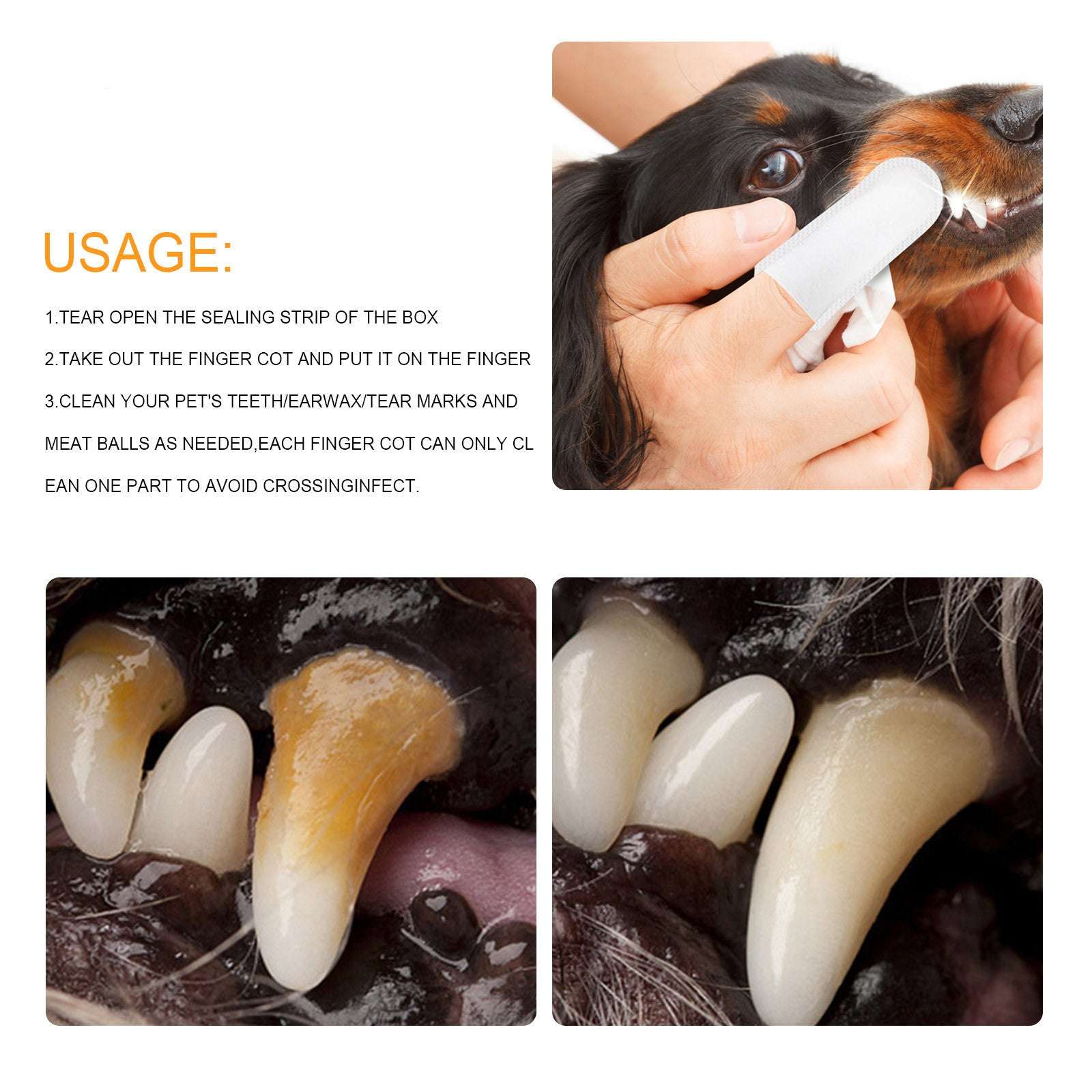 USAGE:

1.TEAR OPEN THE SEALING STRIP OF THE BOX

2.TAKE OUT THE FINGER COT AND PUT IT ON THE FINGER

3.CLEAN YOUR PET'S TEETH/EARWAX/TEAR MARKS AND MEAT BALLS AS NEEDED,EACH FINGER COT CAN ONLY CL EAN ONE PART TO AVOID CROSSINGINFECT.