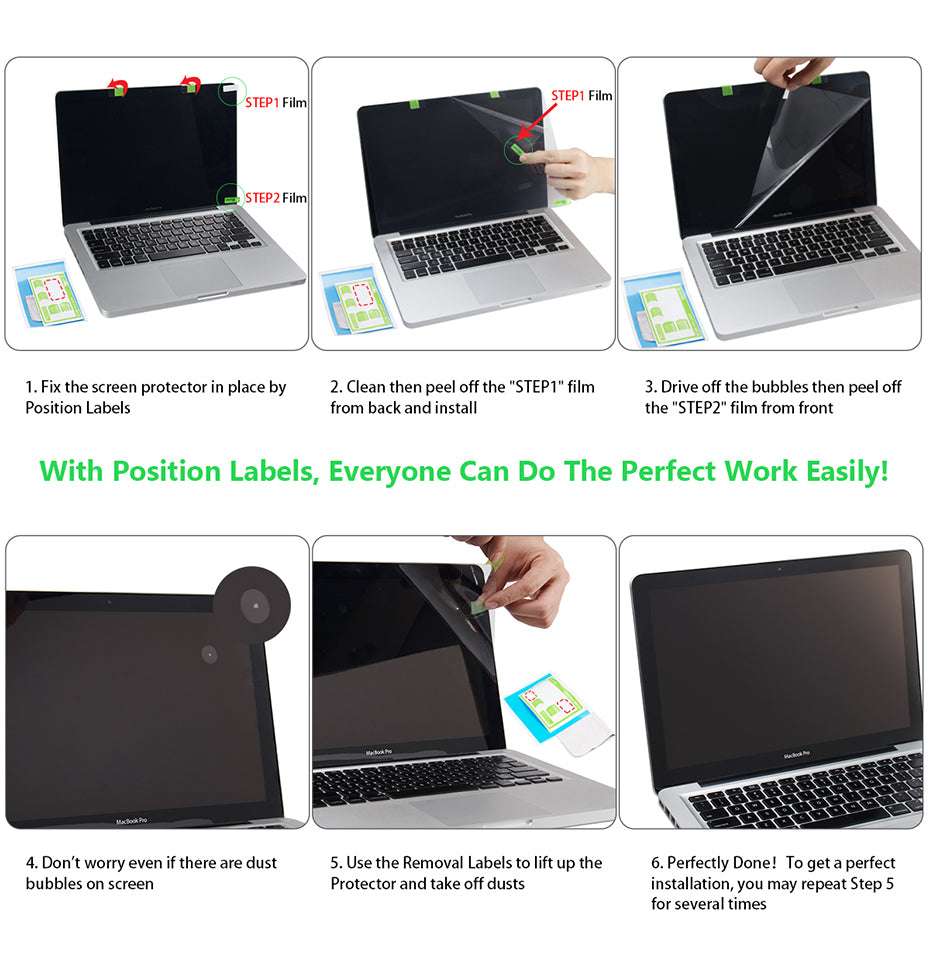 STEP1 Film

STEP2 Film

STEP1 Film

1. Fix the screen protector in place by Position Labels

2. Clean then peel off the "STEP1" film from back and install

3. Drive off the bubbles then peel off the "STEP2" film from front

With Position Labels, Everyone Can Do The Perfect Work Easily!

MacBook Pro

MacBook Pro

MacBook Pro

4. Don't worry even if there are dust bubbles on screen

5. Use the Removal Labels to lift up the Protector and take off dusts

6. Perfectly Done! To get a perfect installation, you may repeat Step 5 for several times