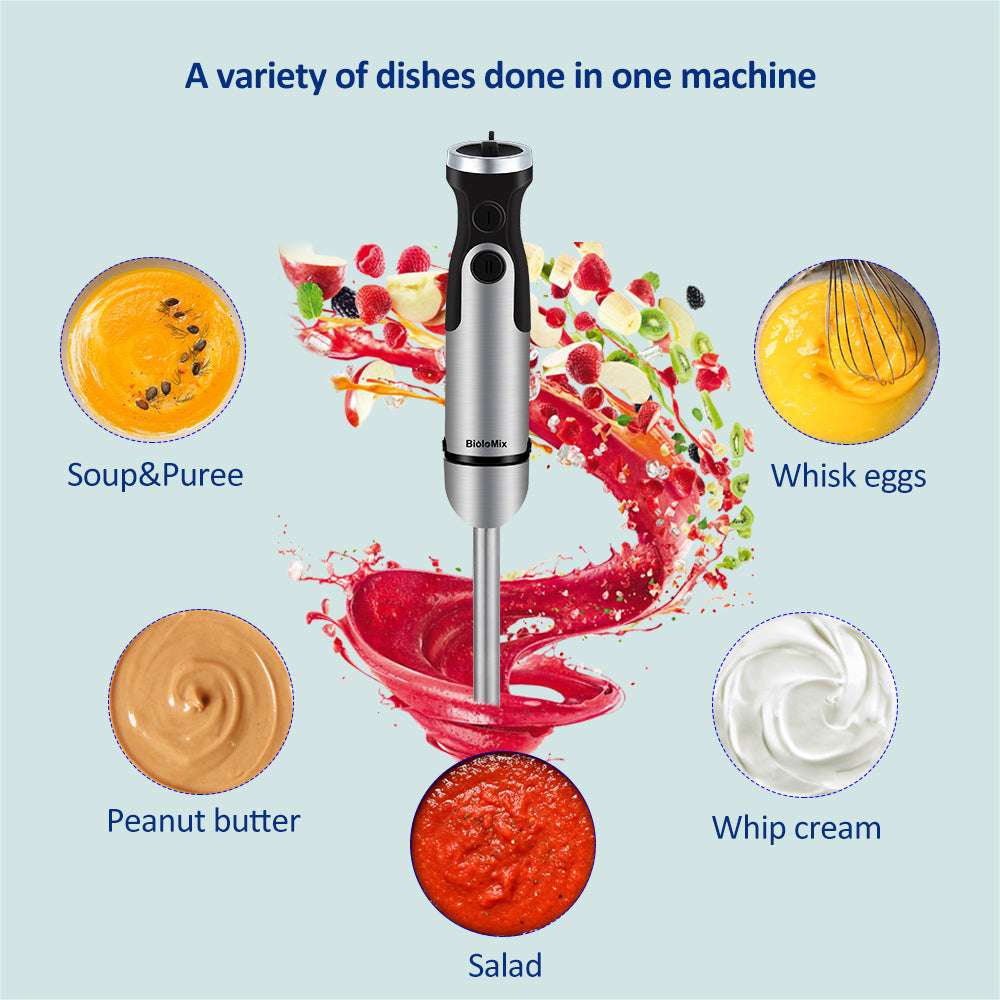 A variety of dishes done in one machine

BioloMix

Soup&Puree

Whisk eggs

Peanut butter

Whip cream

Salad