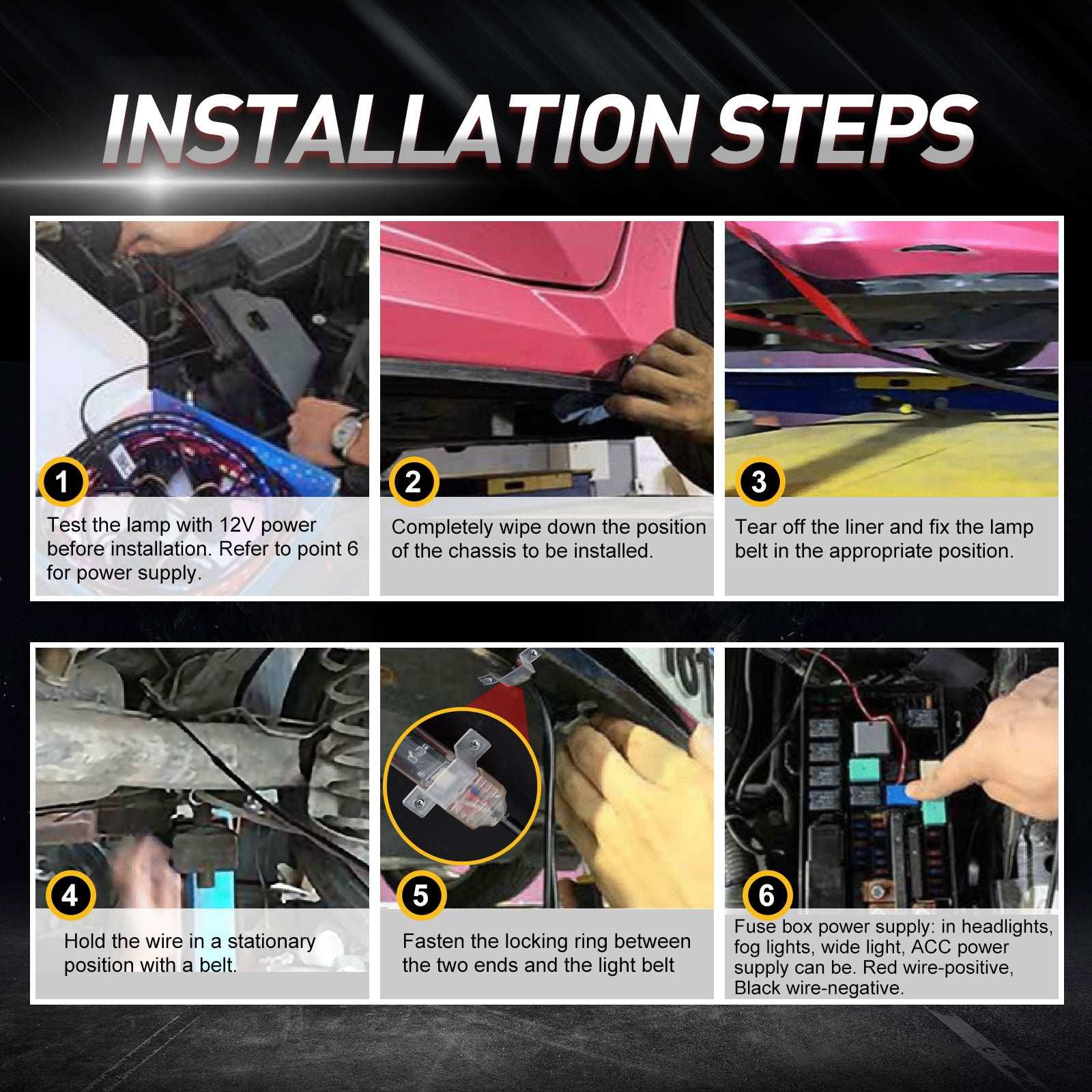 INSTALLATION STEPS

1
Test the lamp with 12V power before installation. Refer to point 6 for power supply.

2
Completely wipe down the position of the chassis to be installed.

3
Tear off the liner and fix the lamp belt in the appropriate position.

4
Hold the wire in a stationary position with a belt.

5
Fasten the locking ring between the two ends and the light belt

6
Fuse box power supply: in headlights, fog lights, wide light, ACC power supply can be. Red wire-positive, Black wire-negative.