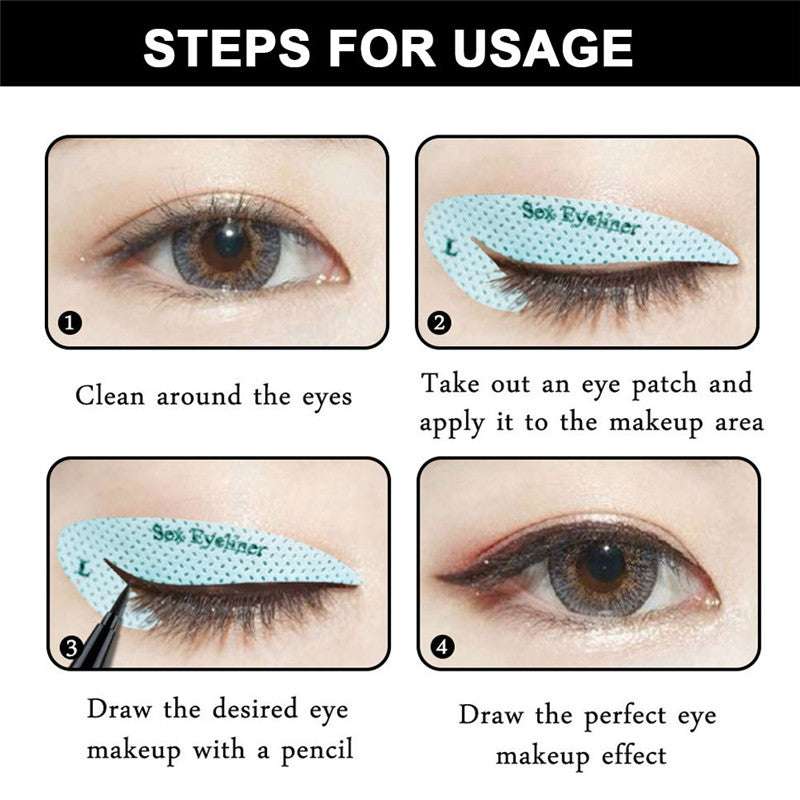 STEPS FOR USAGE

1

Clean around the eyes

Sex Eyeliner
L
2

Take out an eye patch and apply it to the makeup area

Sex Eyeliner
L
3

Draw the desired eye makeup with a pencil

4

Draw the perfect eye makeup effect