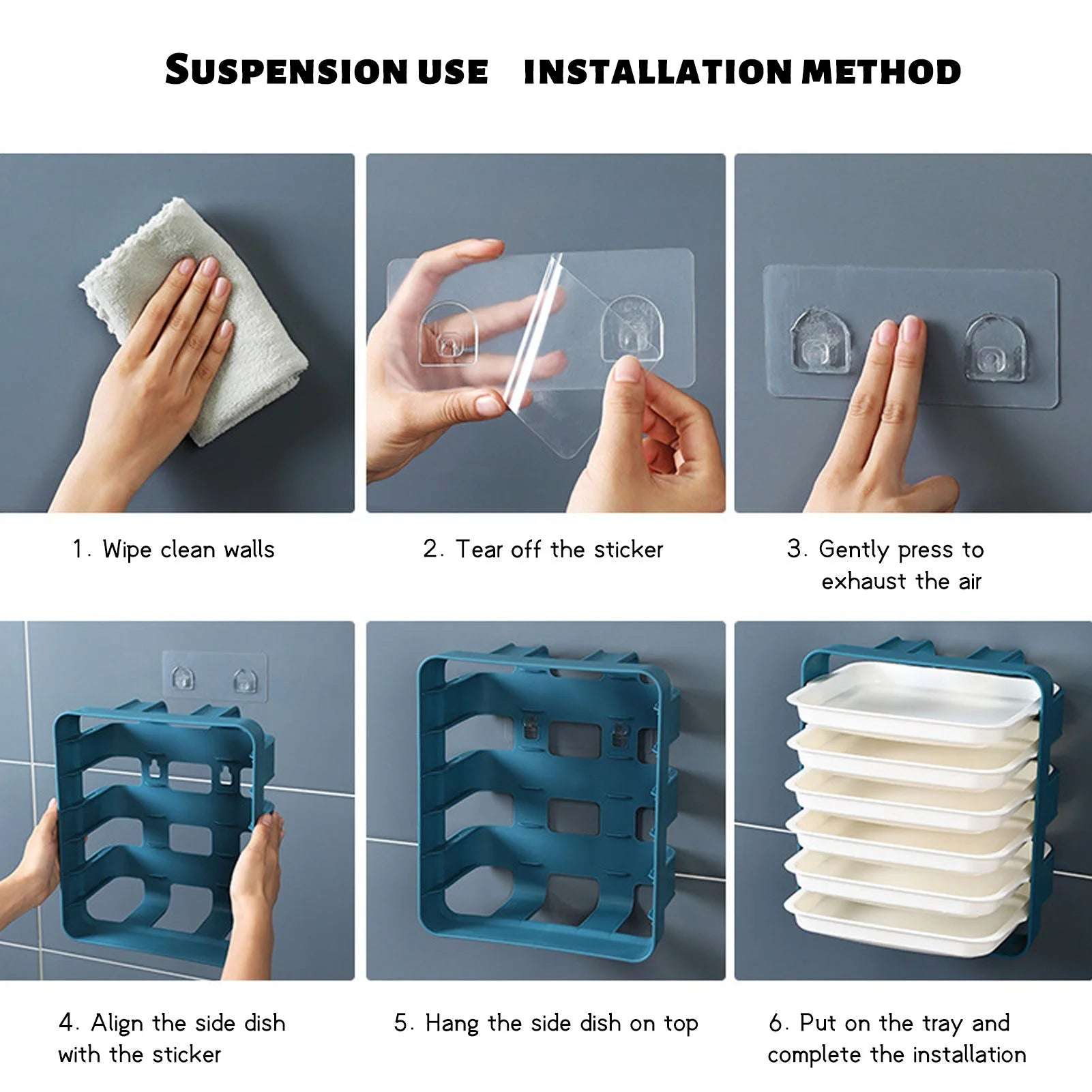 SUSPENSION USE INSTALLATION METHOD

1. Wipe clean walls

2. Tear off the sticker

3. Gently press to exhaust the air

4. Align the side dish with the sticker

5. Hang the side dish on top

6. Put on the tray and complete the installation