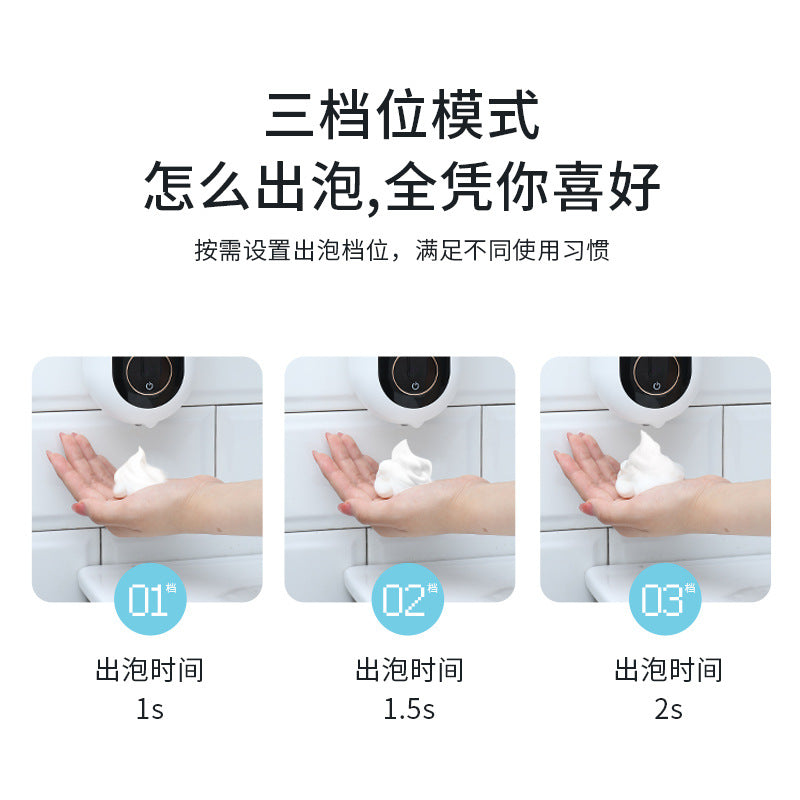 三档位模式
怎么出泡,全凭你喜好

按需设置出泡档位，满足不同使用习惯

01档

出泡时间
1s

02档

出泡时间
1.5s

03档

出泡时间
2s