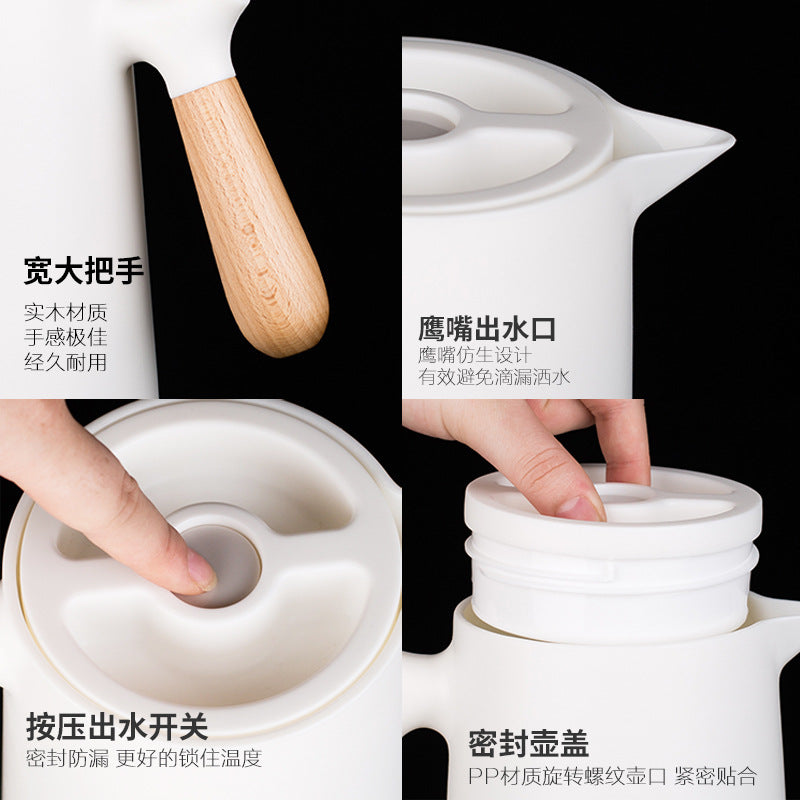 宽大把手

实木材质
手感极佳
经久耐用

鹰嘴出水口

鹰嘴仿生设计
有效避免滴漏洒水

按压出水开关

密封防漏 更好的锁住温度

密封壶盖

PP材质旋转螺纹壶口 紧密贴合