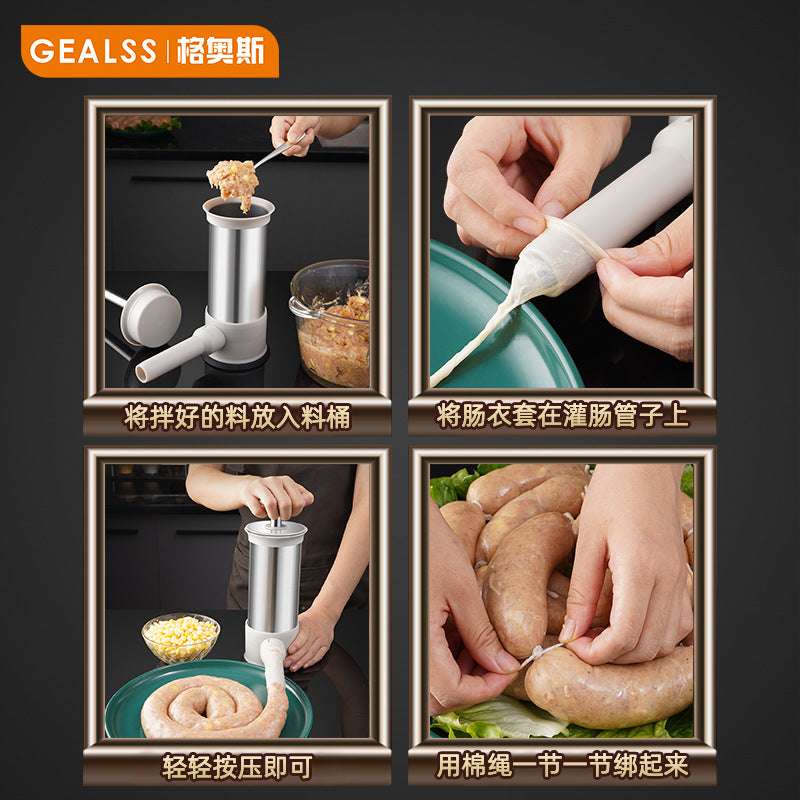 GEALSS | 格奥斯

将拌好的料放入料桶

将肠衣套在灌肠管子上

轻轻按压即可

用棉绳一节一节绑起来