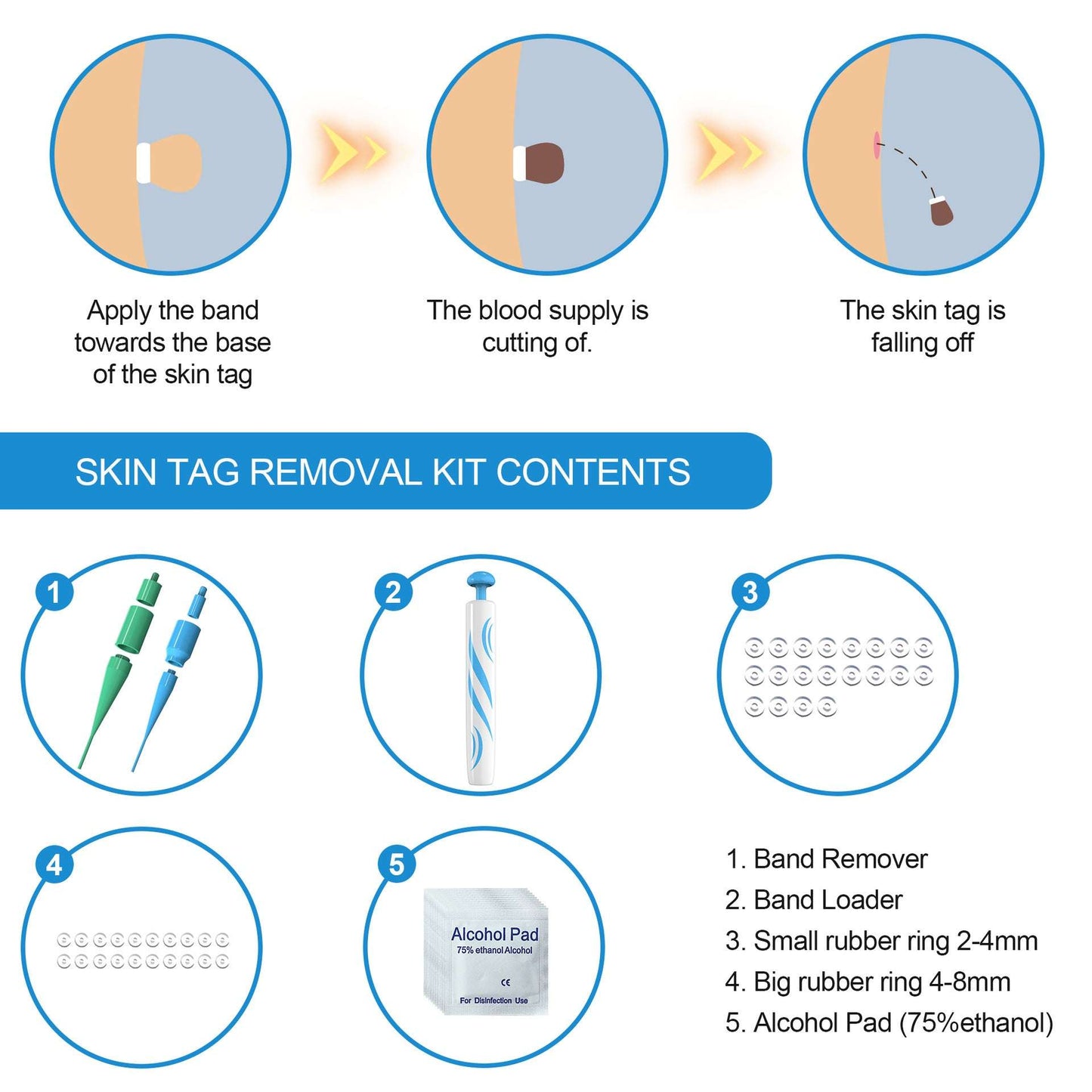 Apply the band towards the base of the skin tag

The blood supply is cutting of.

The skin tag is falling off

SKIN TAG REMOVAL KIT CONTENTS

1

2

3

4

5

Alcohol Pad
75% ethanol Alcohol
CE
For Disinfection Use

1. Band Remover
2. Band Loader
3. Small rubber ring 2-4mm
4. Big rubber ring 4-8mm
5. Alcohol Pad (75%ethanol)