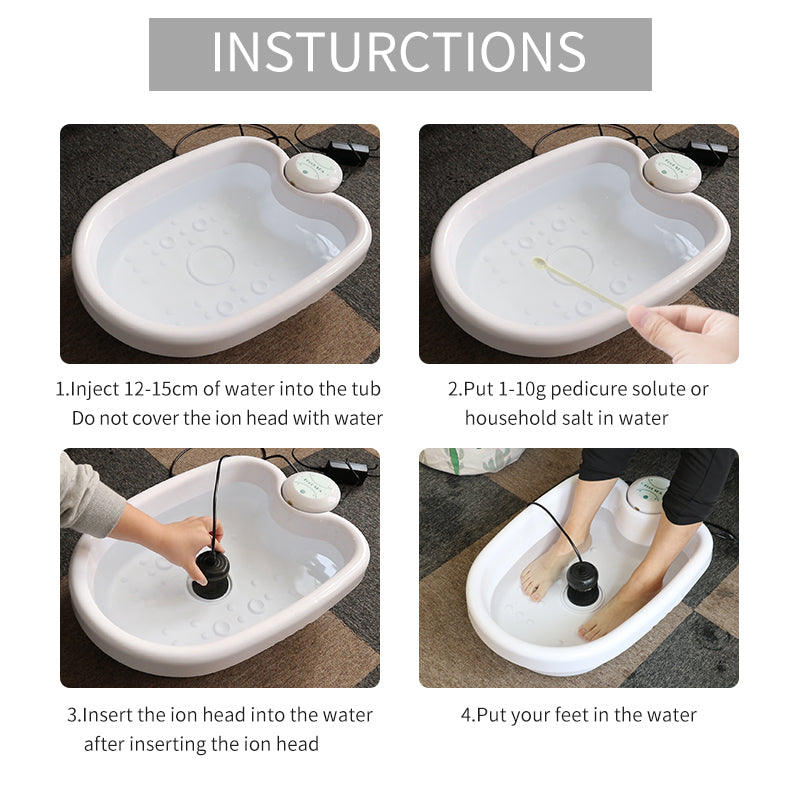 INSTURCTIONS

1.Inject 12-15cm of water into the tub
Do not cover the ion head with water

2.Put 1-10g pedicure solute or
household salt in water

3.Insert the ion head into the water
after inserting the ion head

4.Put your feet in the water